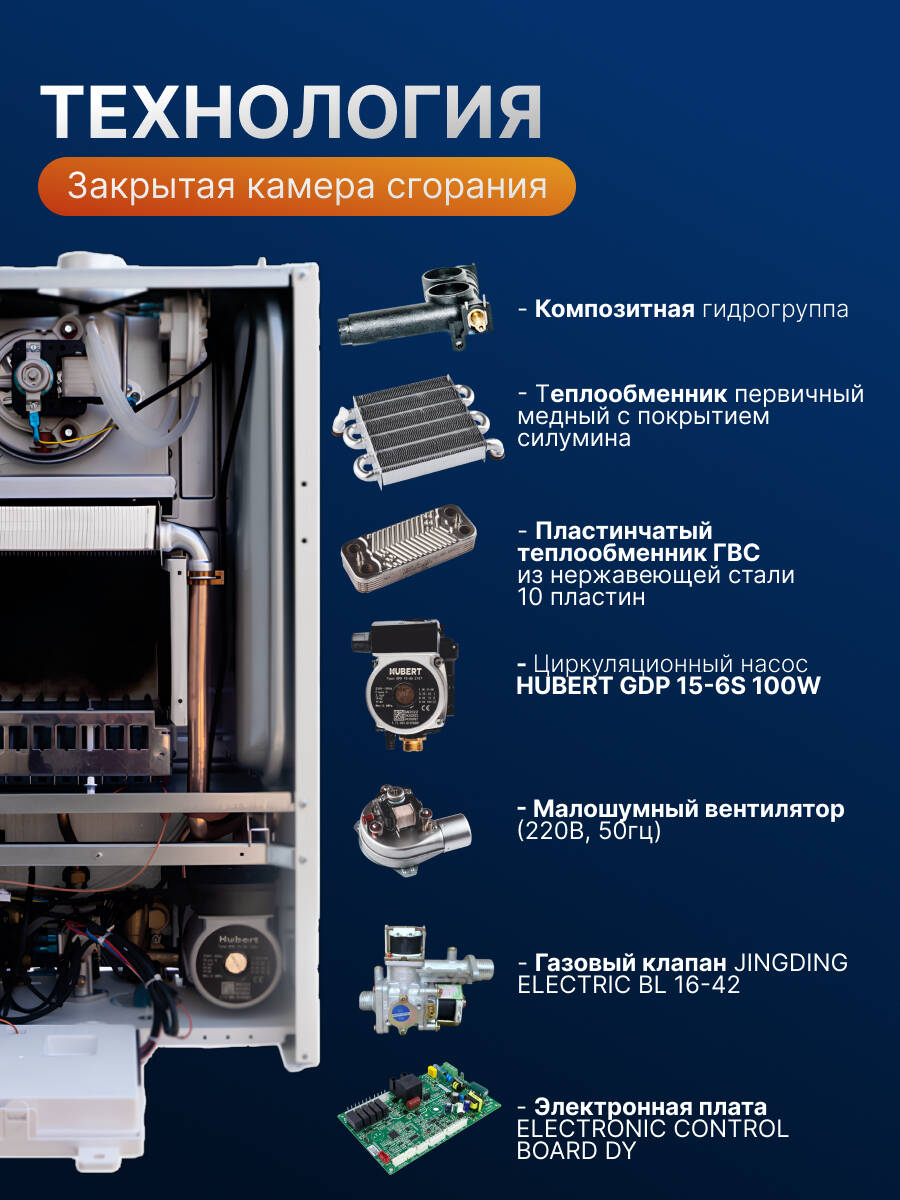 ТЕХНОЛОГИЯ

Закрытая камера сгорания

- Композитная гидрогруппа

- Теплообменник первичный медный с покрытием силумина

- Пластинчатый теплообменник ГВС из нержавеющей стали 10 пластин

HUBERT

- Циркуляционный насос HUBERT GDP 15-6S 100W

- Малошумный вентилятор (220В, 50гц)

Hubert

- Газовый клапан JINGDING ELECTRIC BL 16-42

- Электронная плата ELECTRONIC CONTROL BOARD DY